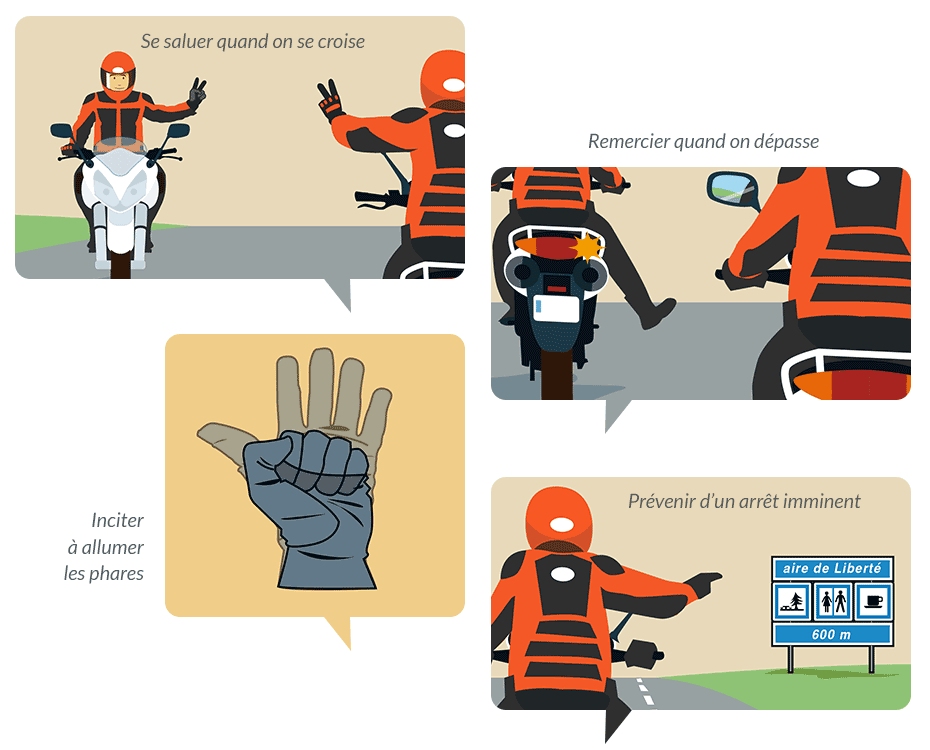 Se saluer quand on se croise

Remercier quand on dépasse

Inciter à allumer les phares

Prévenir d'un arrêt imminent

aire de Liberté

600 m